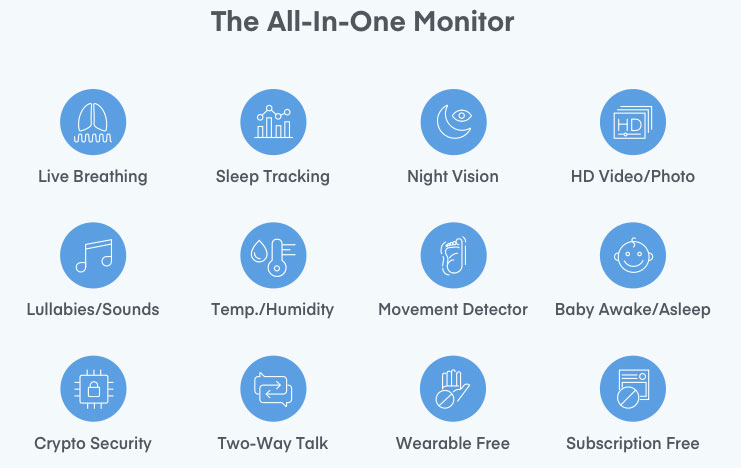 The All-In-One Monitor

HD

Live Breathing

Sleep Tracking

Night Vision

HD Video/Photo

Lullabies/Sounds

Temp./Humidity

Movement Detector

Baby Awake/Asleep

Crypto Security

Two-Way Talk

Wearable Free

Subscription Free